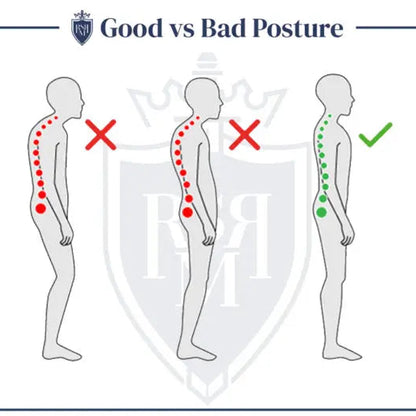 Good vs Bad Posture