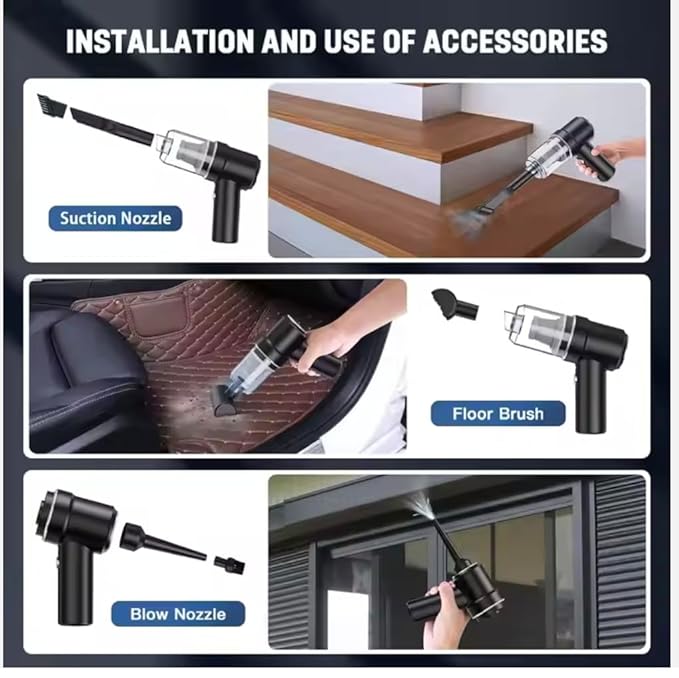 INSTALLATION AND USE OF ACCESSORIES

Suction Nozzle

Floor Brush

Blow Nozzle